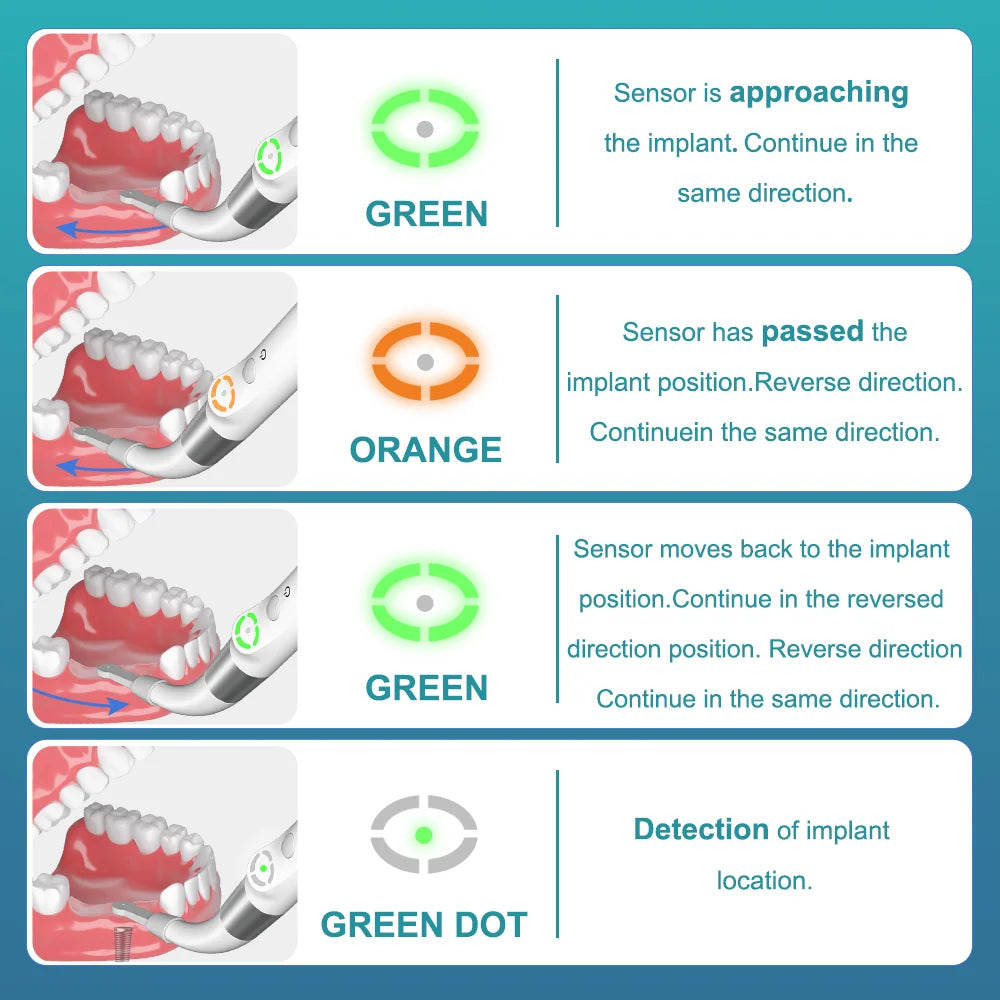 GREEN

Sensor is approaching the implant. Continue in the same direction.

ORANGE

Sensor has passed the implant position.Reverse direction. Continuein the same direction.

GREEN

Sensor moves back to the implant position.Continue in the reversed direction position. Reverse direction Continue in the same direction.

GREEN DOT

Detection of implant location.